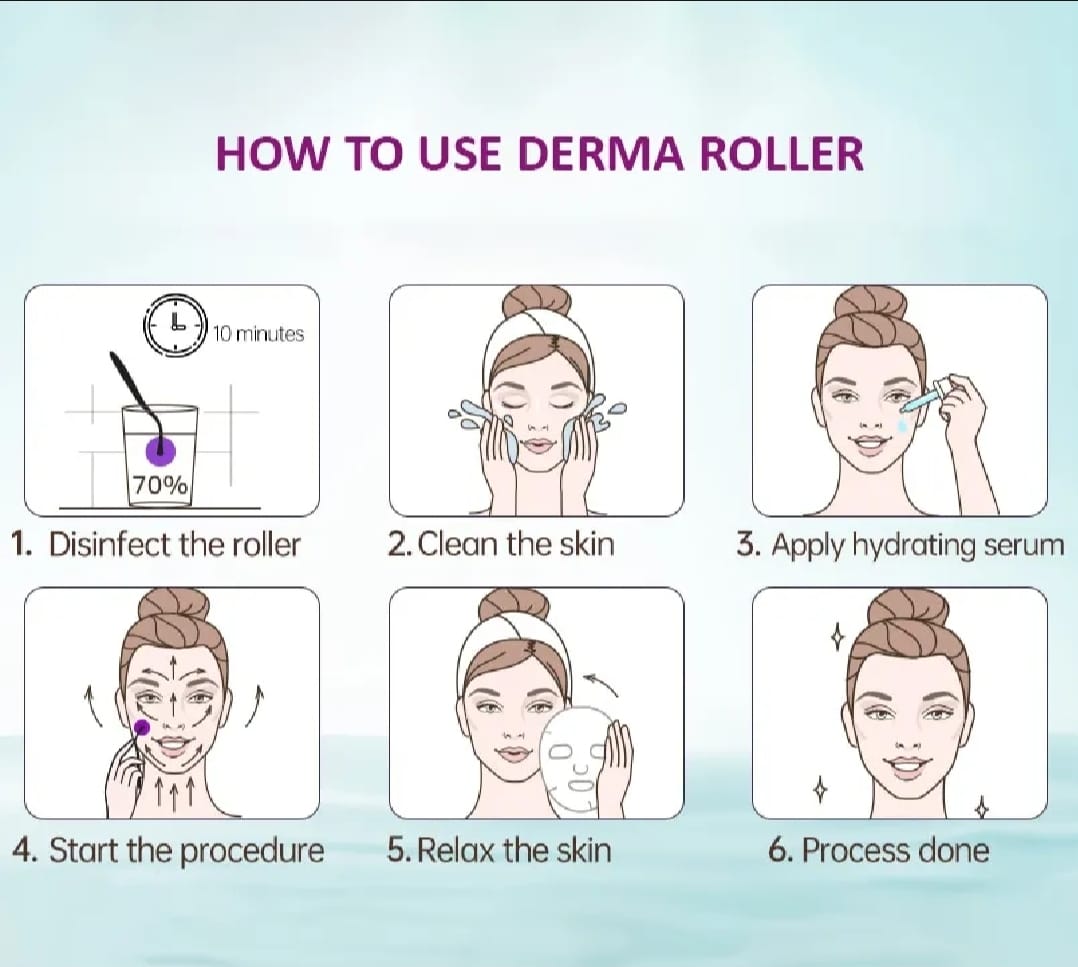 HOW TO USE DERMA ROLLER

10 minutes

70%

1. Disinfect the roller

2. Clean the skin

3. Apply hydrating serum

4. Start the procedure

5. Relax the skin

6. Process done