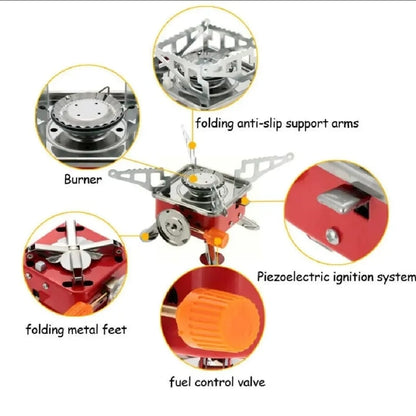 folding anti-slip support arms

Burner

Piezoelectric ignition system

folding metal feet

fuel control valve